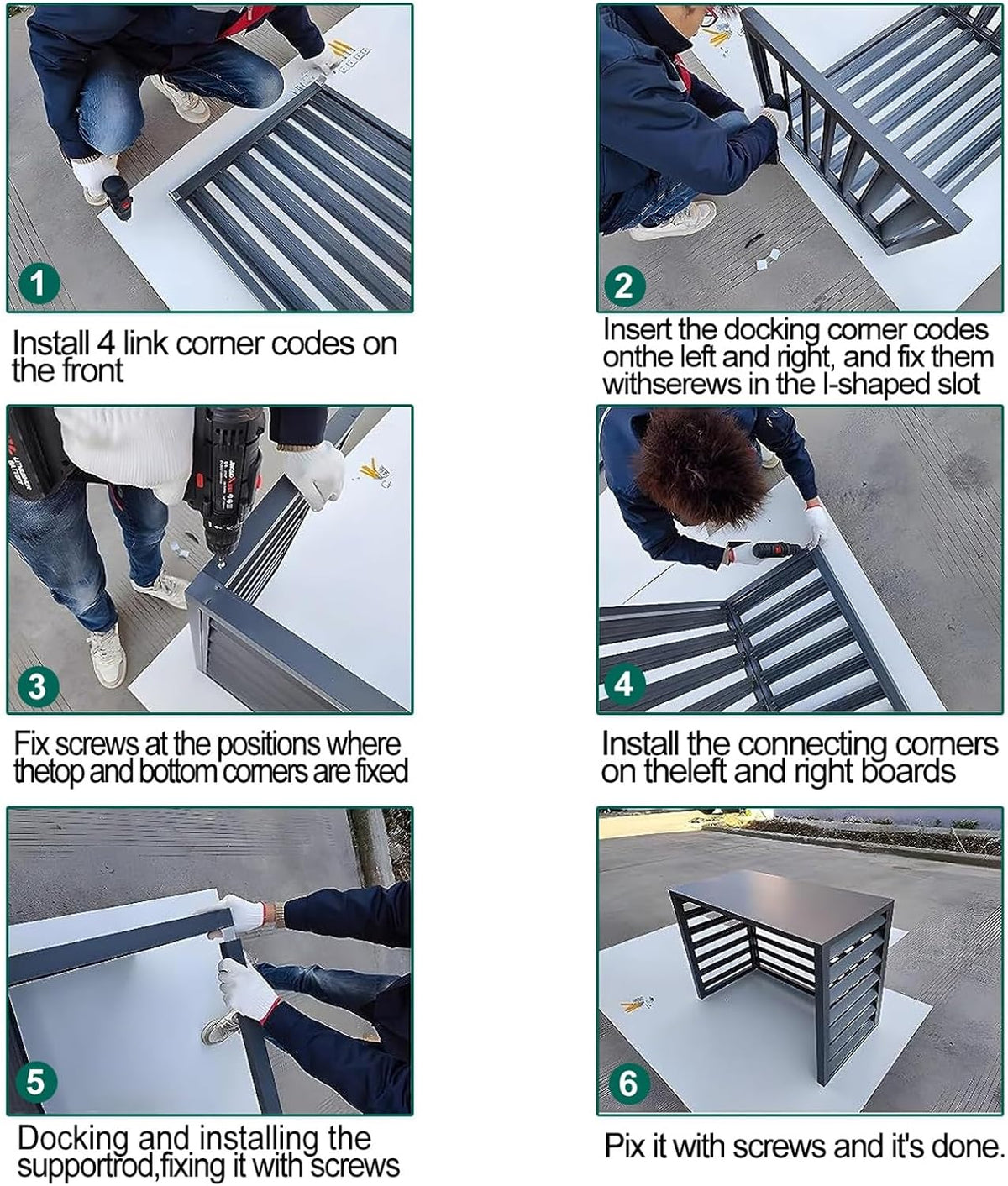 1

Install 4 link corner codes on the front

2

Insert the docking corner codes onthe left and right, and fix them withserews in the l-shaped slot

3

Fix screws at the positions where thetop and bottom corners are fixed

4

Install the connecting corners on theleft and right boards

5

Docking and installing the supportrod,fixing it with screws

6

Pix it with screws and it's done.