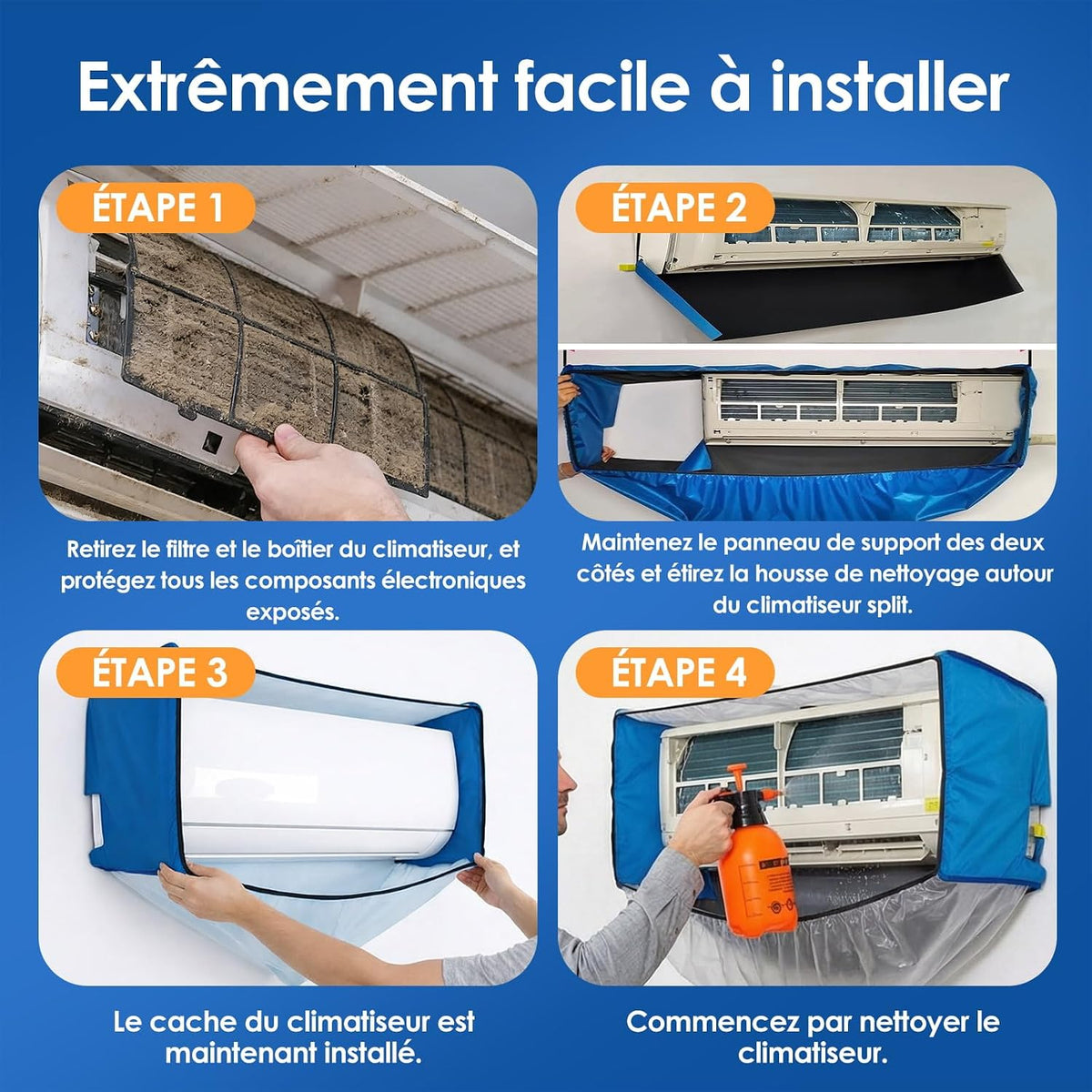 Extrêmement facile à installer

ÉTAPE 1

Retirez le filtre et le boîtier du climatiseur, et protégez tous les composants électroniques exposés.

ÉTAPE 2

Maintenez le panneau de support des deux côtés et étirez la housse de nettoyage autour du climatiseur split.

ÉTAPE 3

Le cache du climatiseur est maintenant installé.

ÉTAPE 4

Commencez par nettoyer le climatiseur.