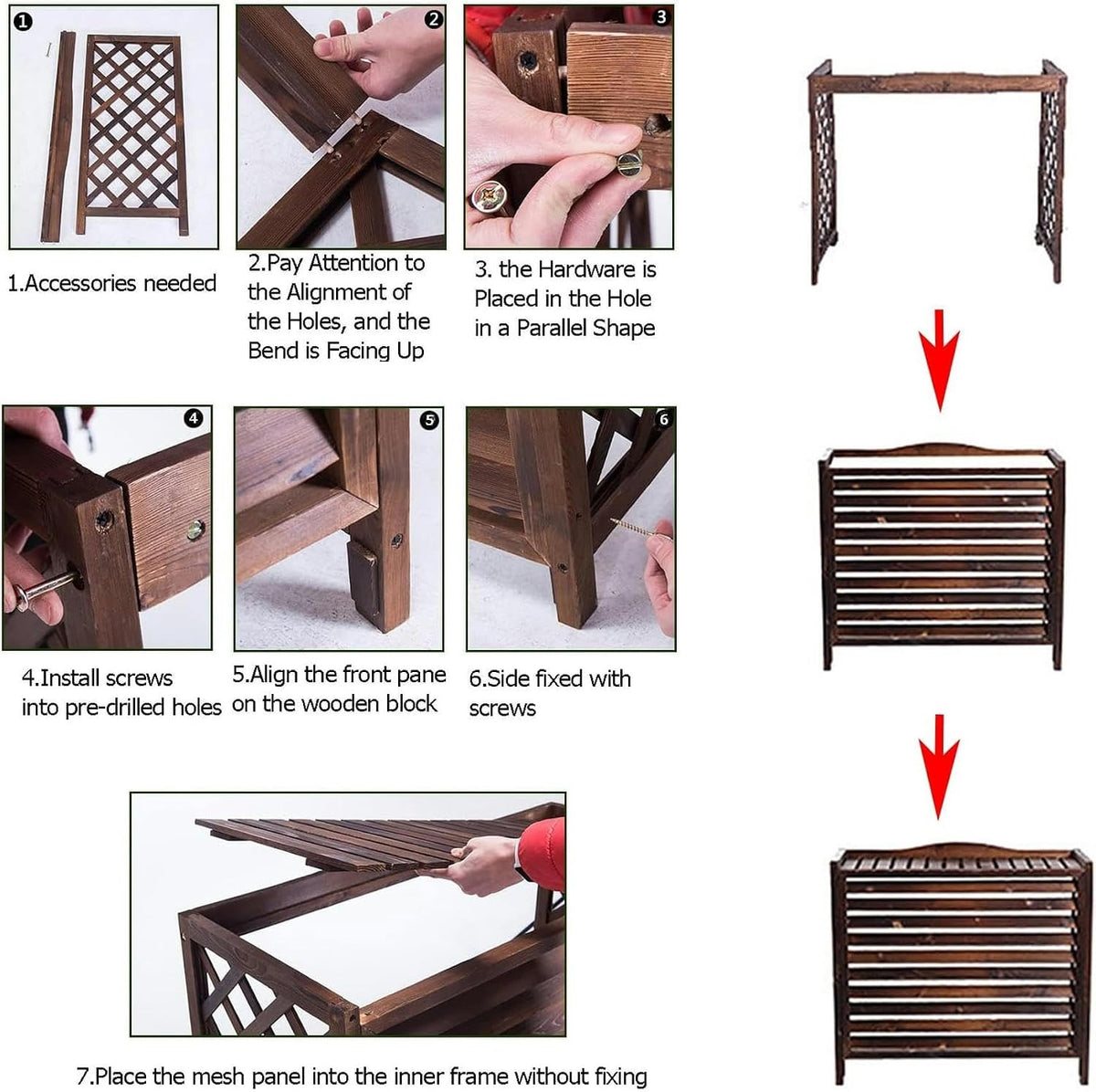 1

2

3

1.Accessories needed

2.Pay Attention to the Alignment of the Holes, and the Bend is Facing Up

3. the Hardware is Placed in the Hole in a Parallel Shape

4

5

6

4.Install screws into pre-drilled holes

5.Align the front pane on the wooden block

6.Side fixed with screws

7.Place the mesh panel into the inner frame without fixing