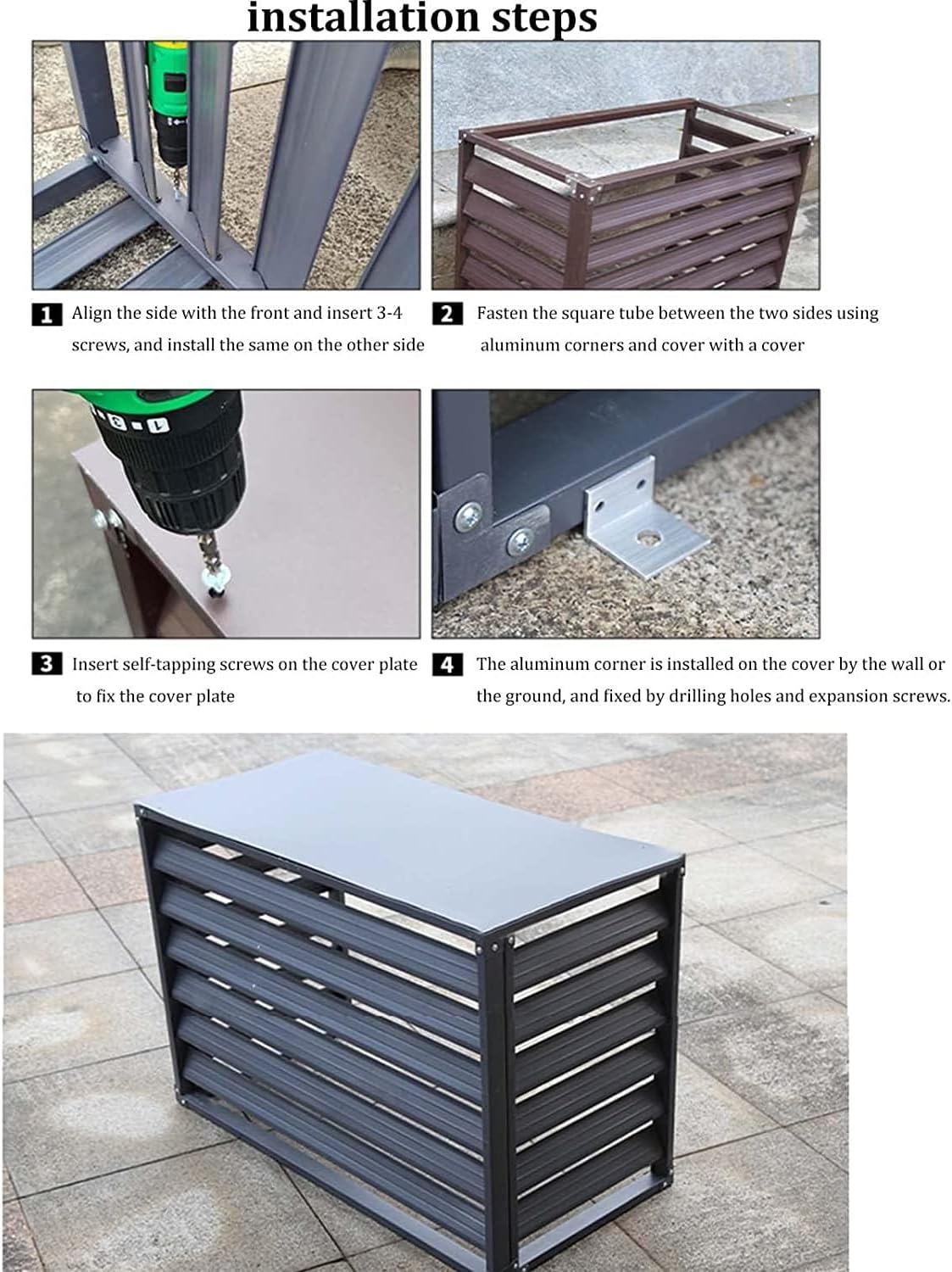 installation steps

1 Align the side with the front and insert 3-4 screws, and install the same on the other side

2 Fasten the square tube between the two sides using aluminum corners and cover with a cover

3 Insert self-tapping screws on the cover plate to fix the cover plate

4 The aluminum corner is installed on the cover by the wall or the ground, and fixed by drilling holes and expansion screws.