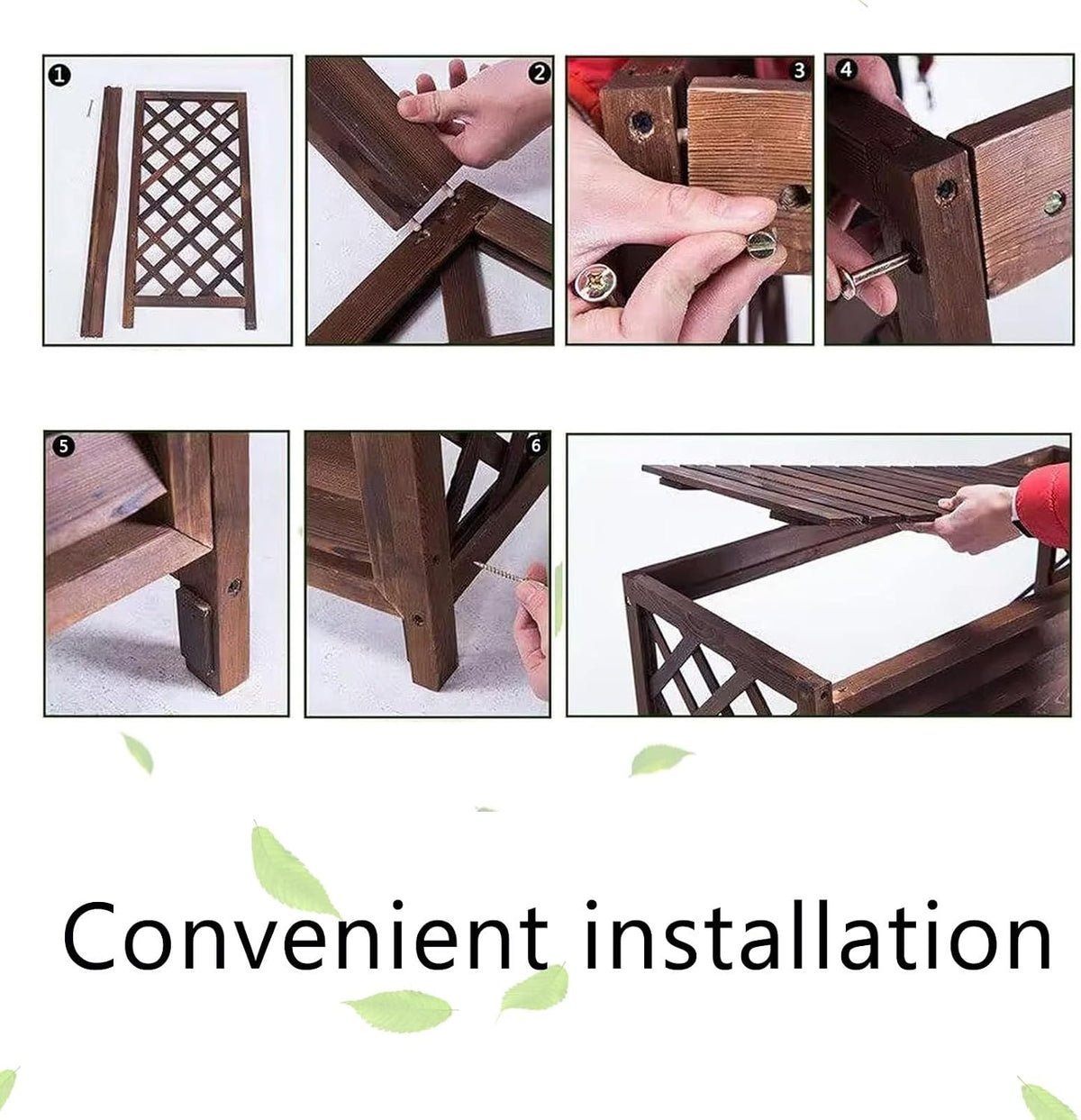 1
2
3
4
5
6

Convenient installation