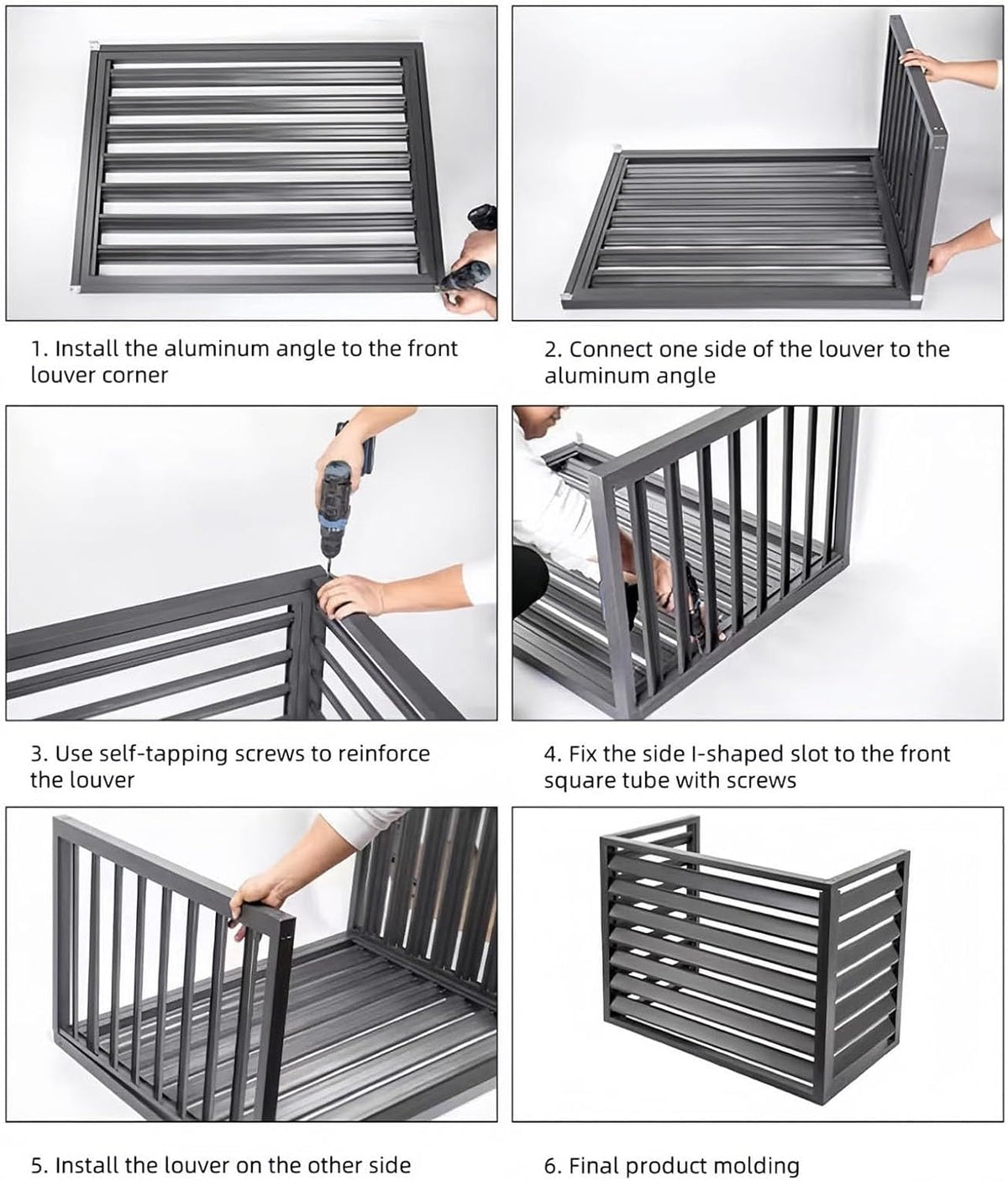 1. Install the aluminum angle to the front louver corner

2. Connect one side of the louver to the aluminum angle

3. Use self-tapping screws to reinforce the louver

4. Fix the side I-shaped slot to the front square tube with screws

5. Install the louver on the other side

6. Final product molding