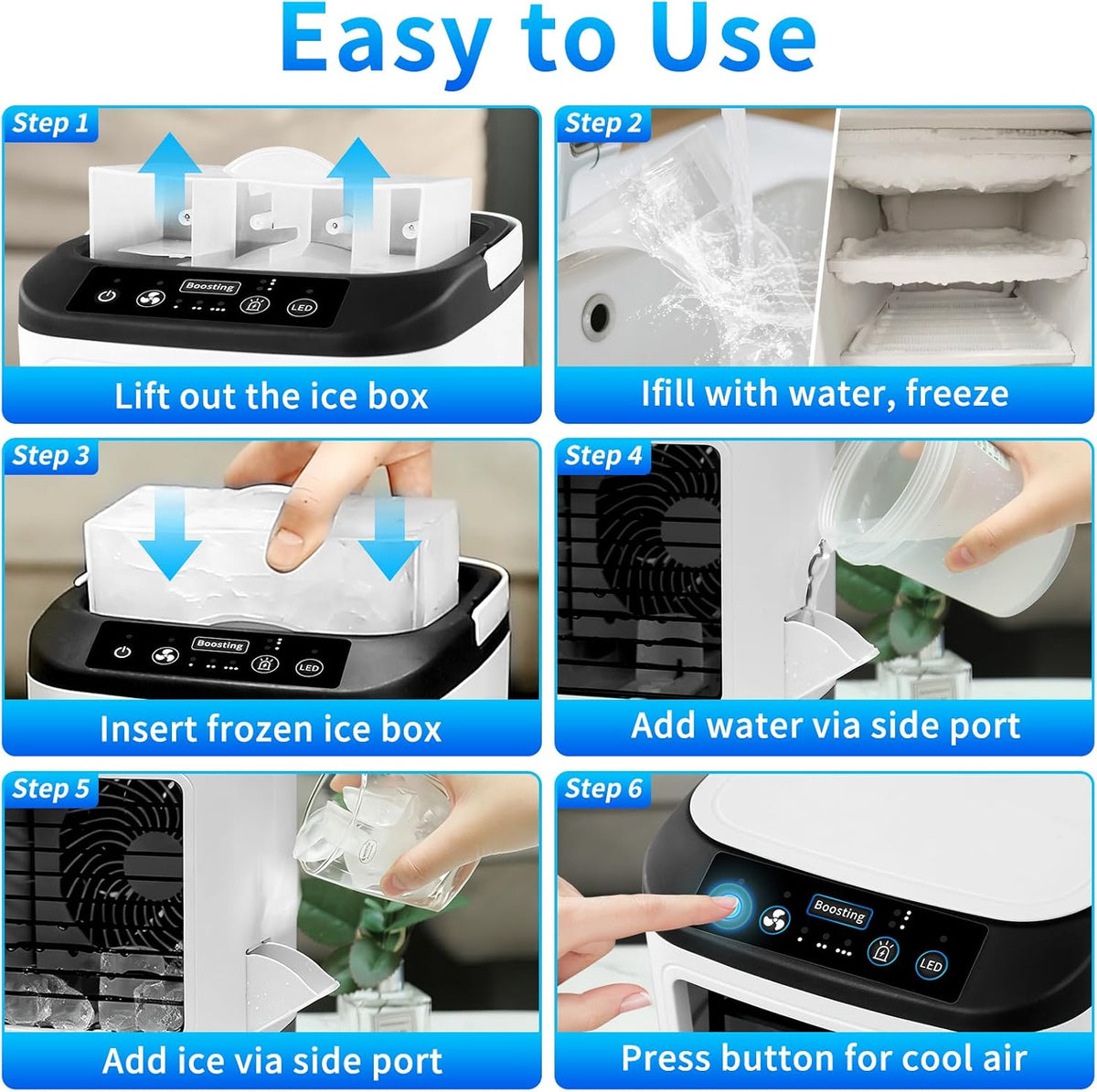 Easy to Use

Step 1

Boosting

LED

Lift out the ice box

Step 2

Ifill with water, freeze

Step 3

Boosting

LED

Insert frozen ice box

Step 4

Add water via side port

Step 5

Add ice via side port

Step 6

Boosting

LED

Press button for cool air