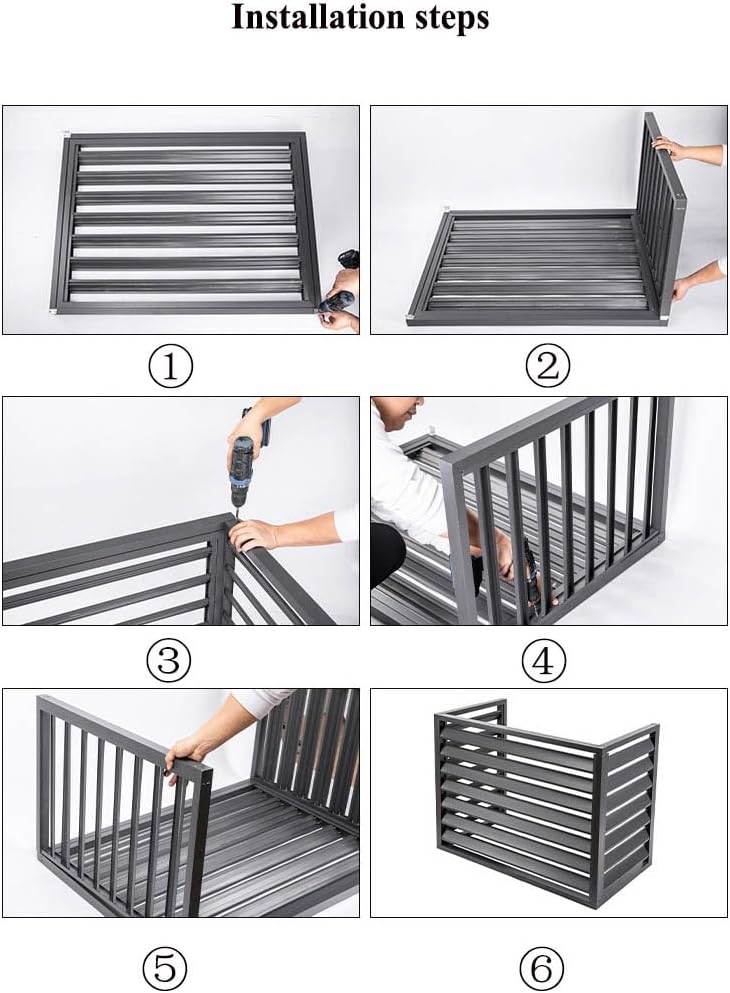 Installation steps

①

②

③

④

⑤

⑥