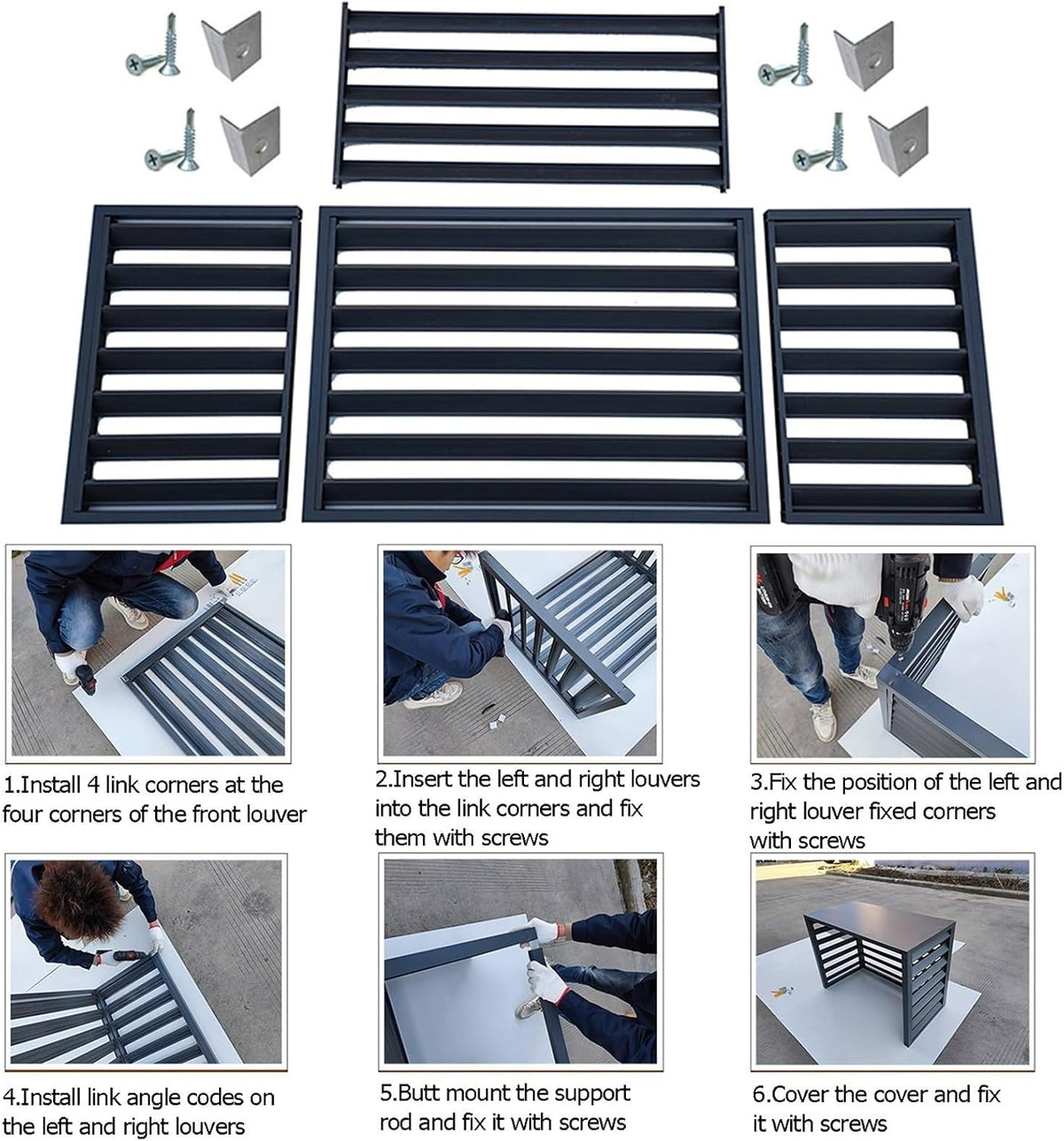 1.Install 4 link corners at the four corners of the front louver

2.Insert the left and right louvers into the link corners and fix them with screws

3.Fix the position of the left and right louver fixed corners with screws

4.Install link angle codes on the left and right louvers

5.Butt mount the support rod and fix it with screws

6.Cover the cover and fix it with screws